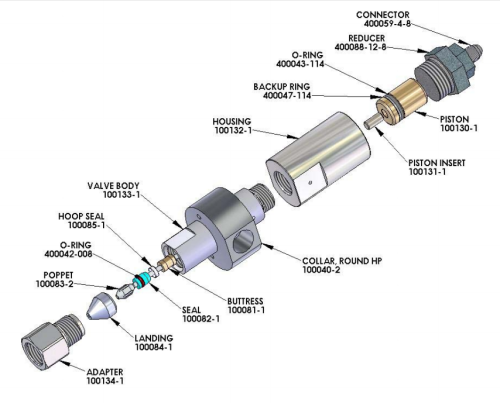 CONNECTOR
400059-4-8

REDUCER
400088-12-8

O-RING
400043-114

BACKUP RING
400047-114

HOUSING
100132-1

PISTON
100130-1

PISTON INSERT
100131-1

VALVE BODY
100133-1

HOOP SEAL
100085-1

O-RING
400042-008

POPPET
100083-2

COLLAR, ROUND HP
100040-2

BUTTRESS
100081-1

SEAL
100082-1

LANDING
100084-1

ADAPTER
100134-1