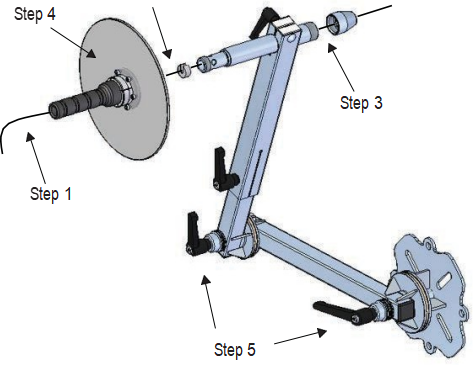 Step 4

Step 3

Step 1

Step 5